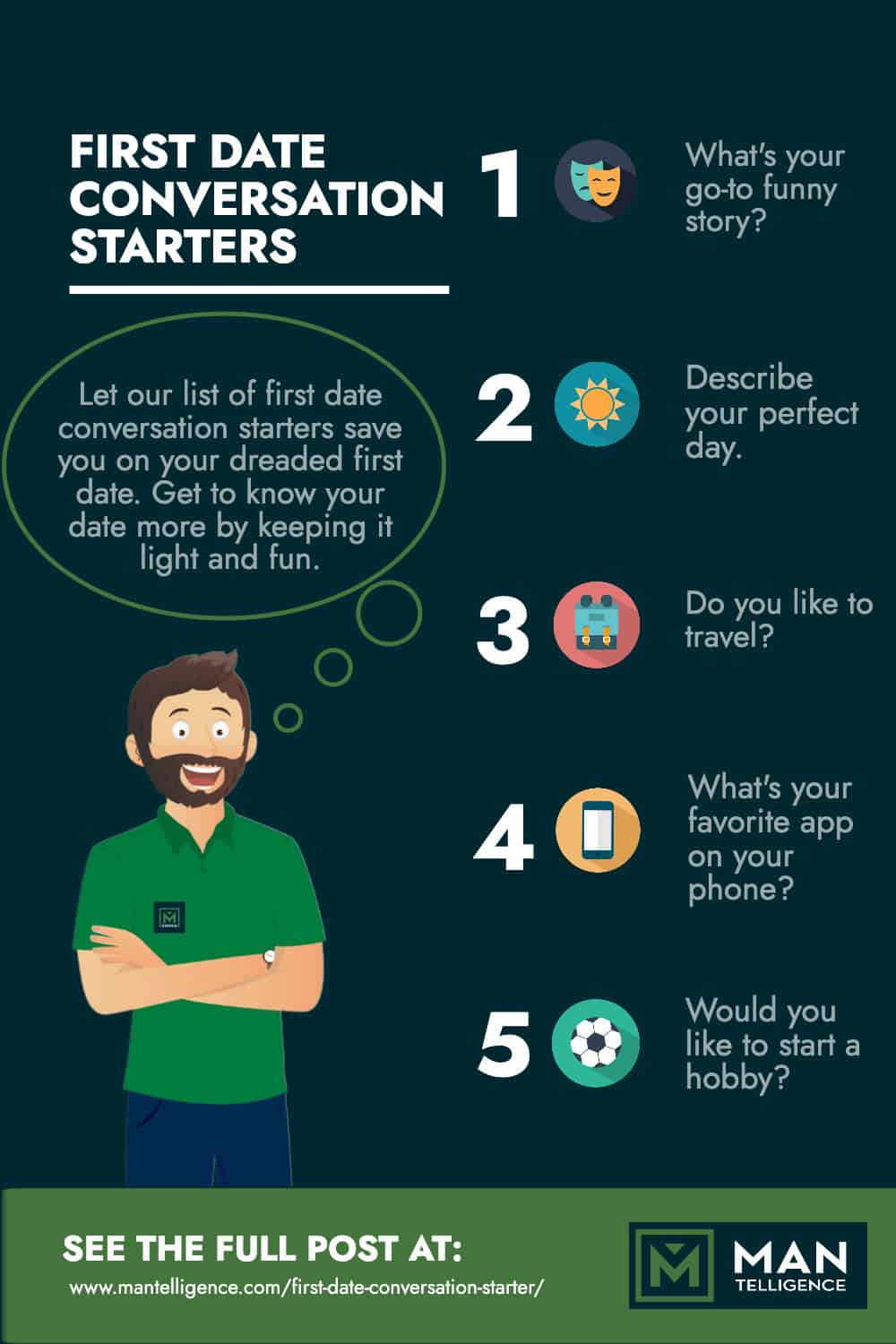 FIRST DATE CONVERSATION STARTERS

Let our list of first date conversation starters save you on your dreaded first date. Get to know your date more by keeping it light and fun.

1 What's your go-to funny story?

2 Describe your perfect day.

3 Do you like to travel?

4 What's your favorite app on your phone?

5 Would you like to start a hobby?

SEE THE FULL POST AT:
www.mantelligence.com/first-date-conversation-starter/

M MAN TELLIGENCE